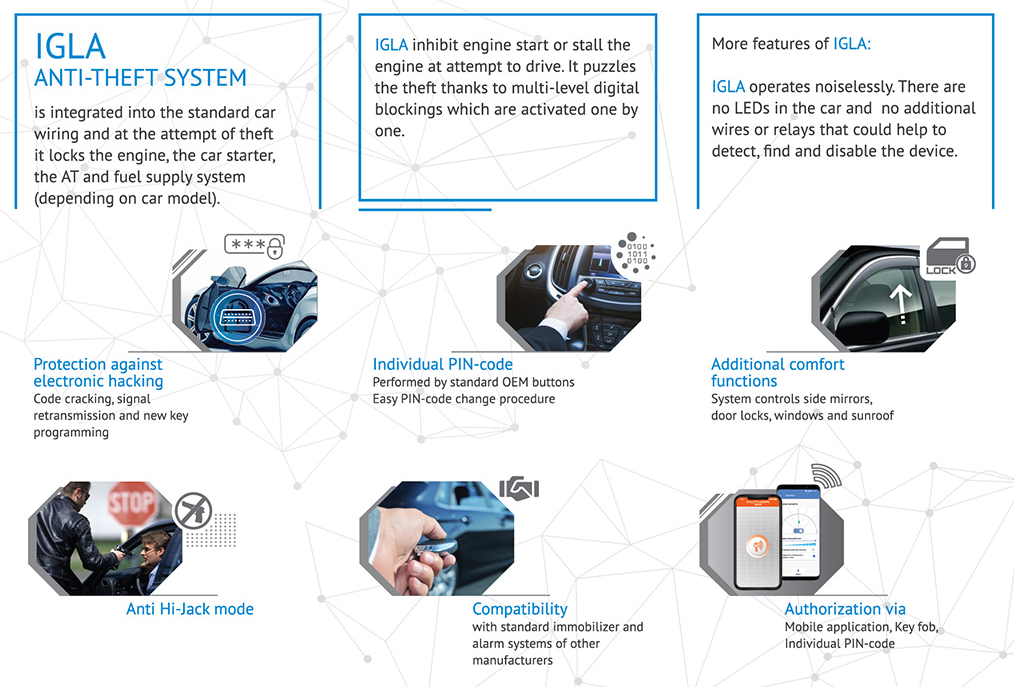 IGLA
ANTI-THEFT SYSTEM

is integrated into the standard car wiring and at the attempt of theft it locks the engine, the car starter, the AT and fuel supply system (depending on car model).

IGLA inhibit engine start or stall the engine at attempt to drive. It puzzles the theft thanks to multi-level digital blockings which are activated one by one.

More features of IGLA:

IGLA operates noiselessly. There are no LEDs in the car and no additional wires or relays that could help to detect, find and disable the device.

***

Protection against electronic hacking
Code cracking, signal retransmission and new key programming

0100
1011
0100

Individual PIN-code
Performed by standard OEM buttons
Easy PIN-code change procedure

LOCK

Additional comfort functions
System controls side mirrors, door locks, windows and sunroof

STOP

Anti Hi-Jack mode

Compatibility
with standard immobilizer and alarm systems of other manufacturers

Authorization via
Mobile application, Key fob, Individual PIN-code